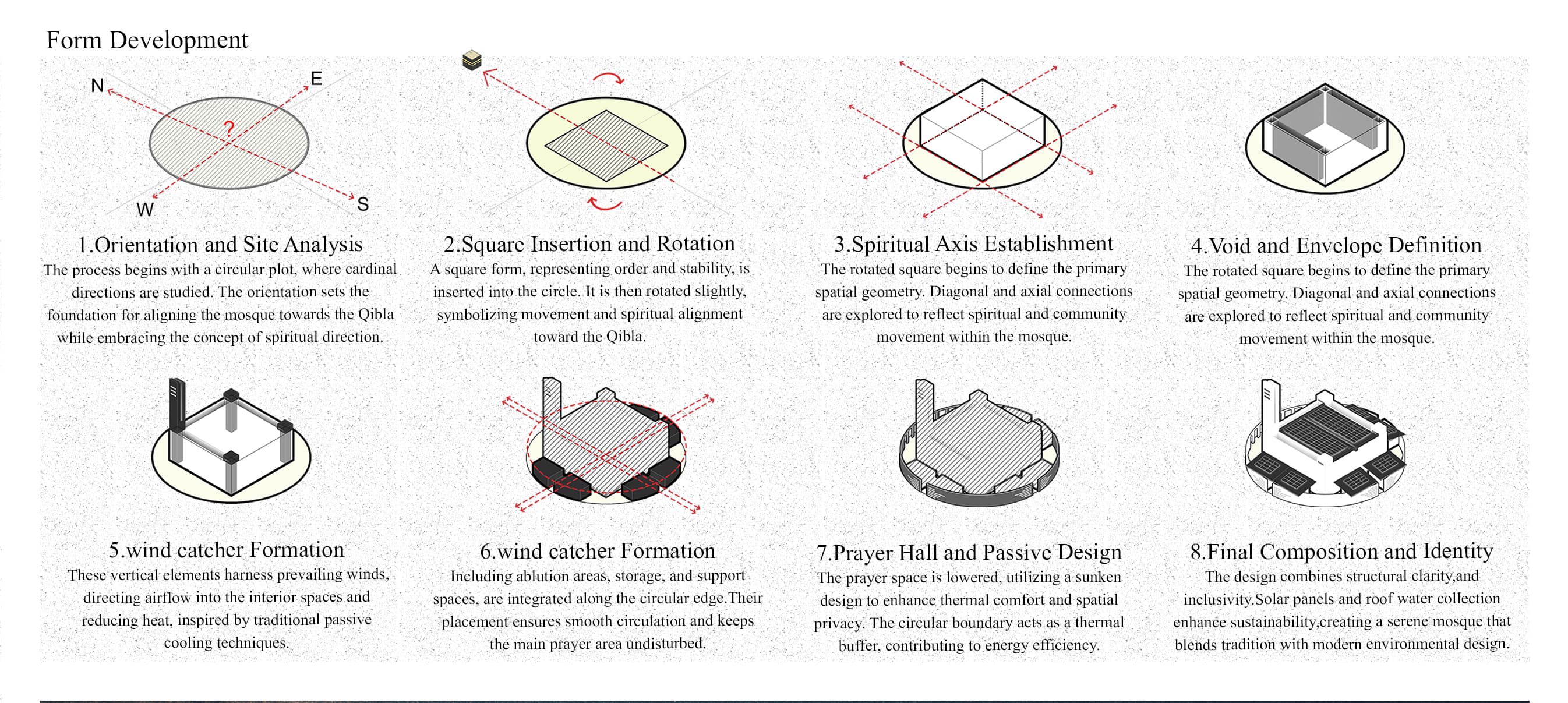 Form Development

N
E
?
W
S

1.Orientation and Site Analysis
The process begins with a circular plot, where cardinal directions are studied. The orientation sets the foundation for aligning the mosque towards the Qibla while embracing the concept of spiritual direction.

2.Square Insertion and Rotation
A square form, representing order and stability, is inserted into the circle. It is then rotated slightly, symbolizing movement and spiritual alignment toward the Qibla.

3.Spiritual Axis Establishment
The rotated square begins to define the primary spatial geometry. Diagonal and axial connections are explored to reflect spiritual and community movement within the mosque.

4.Void and Envelope Definition
The rotated square begins to define the primary spatial geometry. Diagonal and axial connections are explored to reflect spiritual and community movement within the mosque.

5.wind catcher Formation
These vertical elements harness prevailing winds, directing airflow into the interior spaces and reducing heat, inspired by traditional passive cooling techniques.

6.wind catcher Formation
Including ablution areas, storage, and support spaces, are integrated along the circular edge.Their placement ensures smooth circulation and keeps the main prayer area undisturbed.

7.Prayer Hall and Passive Design
The prayer space is lowered, utilizing a sunken design to enhance thermal comfort and spatial privacy. The circular boundary acts as a thermal buffer, contributing to energy efficiency.

8.Final Composition and Identity
The design combines structural clarity,and inclusivity.Solar panels and roof water collection enhance sustainability,creating a serene mosque that blends tradition with modern environmental design.