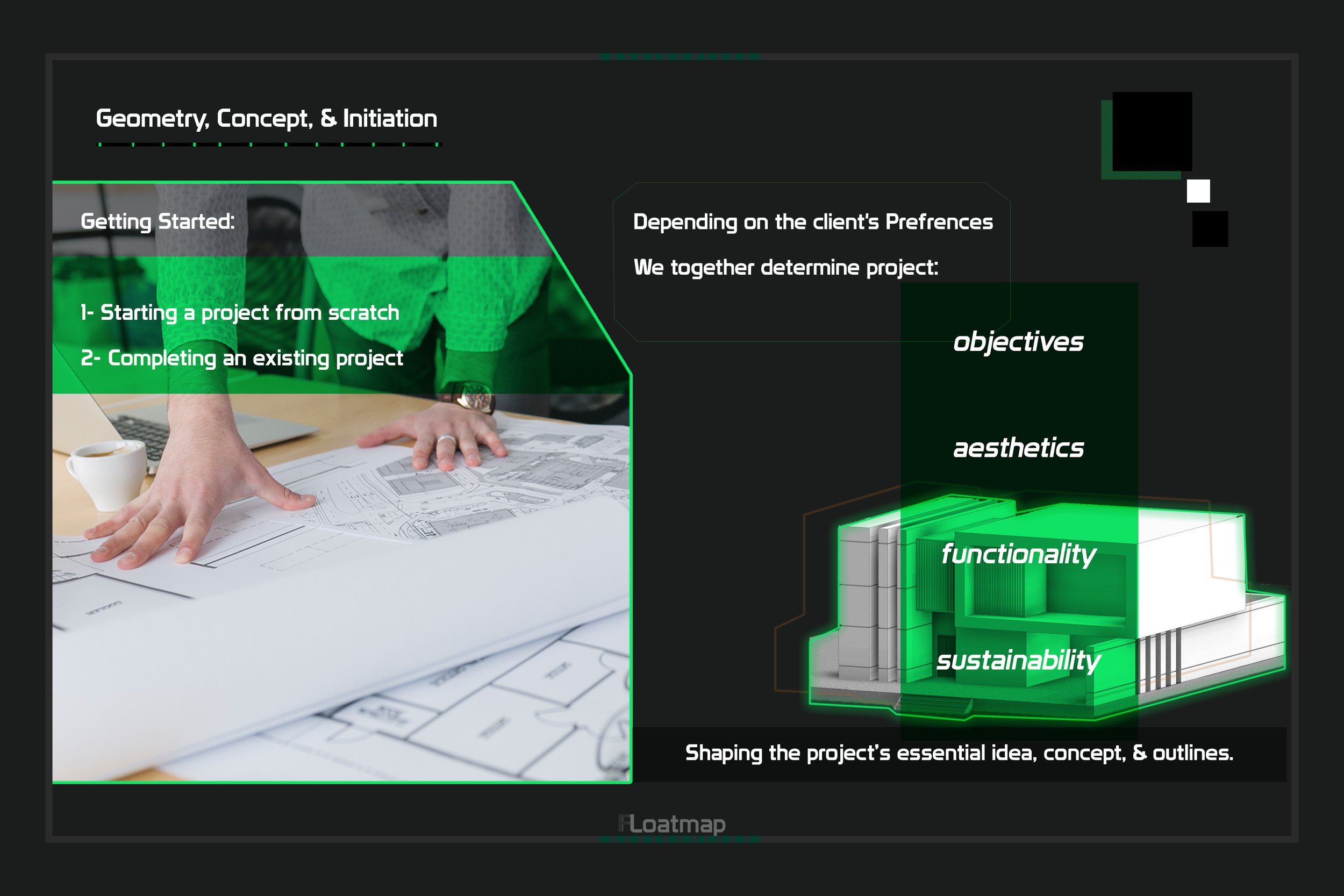 Geometry, Concept, & Initiation

Getting Started:

1- Starting a project from scratch

2- Completing an existing project

Depending on the client's Prefrences

We together determine project:

objectives

aesthetics

functionality

sustainability

Shaping the project's essential idea, concept, & outlines.

FLoatmap